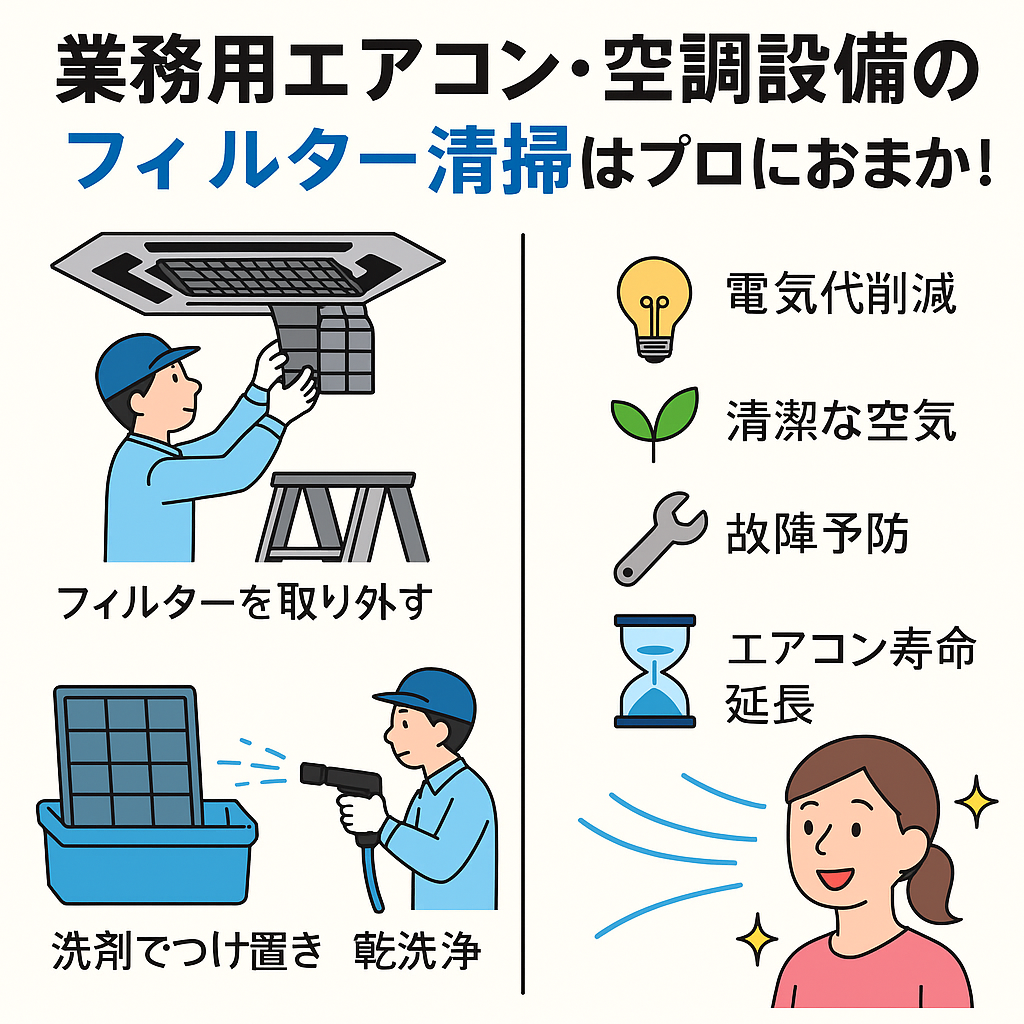 業務用エアコン･空調設備の
フィルター清掃はプロにおまか!

フィルターを取り外す

洗剤でつけ置き　乾洗浄

電気代削減

清潔な空気

故障予防

エアコン寿命延長